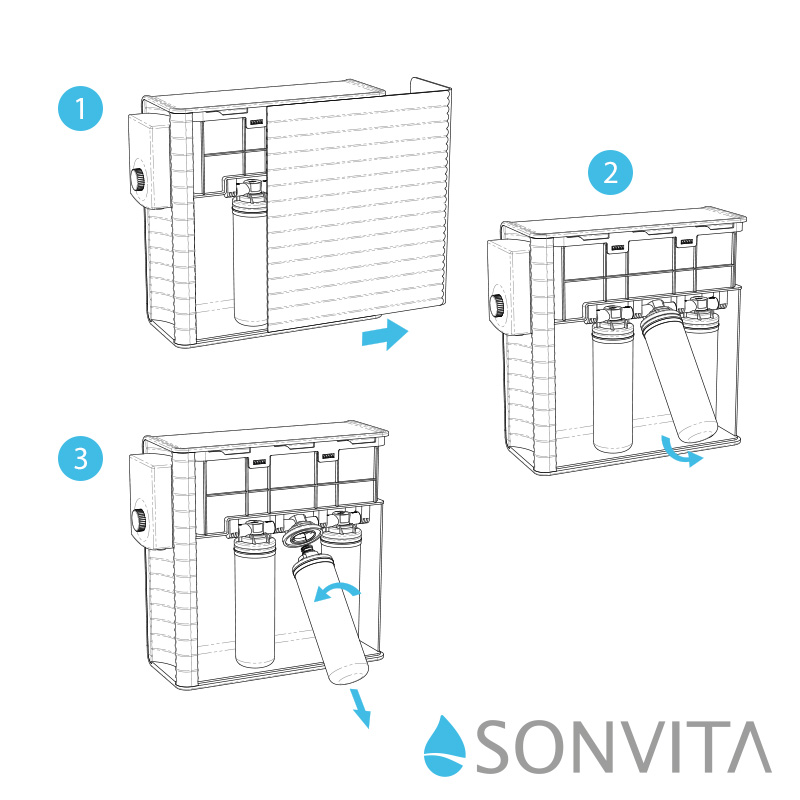 1

2

3

SONVITA