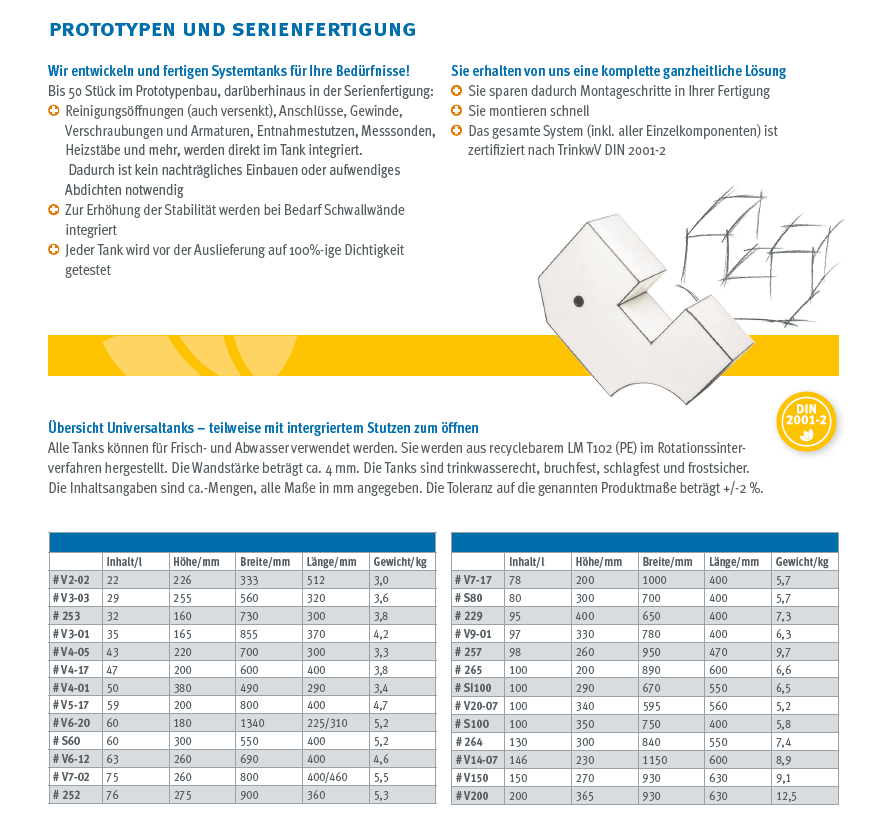 PROTOTYPEN UND SERIENFERTIGUNG

Wir entwickeln und fertigen Systemtanks für Ihre Bedürfnisse!
Bis 50 Stück im Prototypenbau, darüberhinaus in der Serienfertigung:
Reinigungsöffnungen (auch versenkt), Anschlüsse, Gewinde, Verschraubungen und Armaturen, Entnahmestutzen, Messsonden, Heizstäbe und mehr, werden direkt im Tank integriert. Dadurch ist kein nachträgliches Einbauen oder aufwendiges Abdichten notwendig
Zur Erhöhung der Stabilität werden bei Bedarf Schwallwände integriert
Jeder Tank wird vor der Auslieferung auf 100%-ige Dichtigkeit getestet

Sie erhalten von uns eine komplette ganzheitliche Lösung
Sie sparen dadurch Montageschritte in Ihrer Fertigung
Sie montieren schnell
Das gesamte System (inkl. aller Einzelkomponenten) ist zertifiziert nach TrinkwV DIN 2001-2

DIN 2001-2

Übersicht Universaltanks – teilweise mit intergriertem Stutzen zum öffnen
Alle Tanks können für Frisch- und Abwasser verwendet werden. Sie werden aus recyclebarem LM T102 (PE) im Rotationssinterverfahren hergestellt. Die Wandstärke beträgt ca. 4 mm. Die Tanks sind trinkwasserecht, bruchfest, schlagfest und frostsicher. Die Inhaltsangaben sind ca.-Mengen, alle Maße in mm angegeben. Die Toleranz auf die genannten Produktmaße beträgt +/-2 %.

| | Inhalt/l | Höhe/mm | Breite/mm | Länge/mm | Gewicht/kg |
|---|---|---|---|---|---|
| # V2-02 | 22 | 226 | 333 | 512 | 3,0 |
| # V3-03 | 29 | 255 | 560 | 320 | 3,6 |
| # 253 | 32 | 160 | 730 | 300 | 3,8 |
| # V3-01 | 35 | 165 | 855 | 370 | 4,2 |
| # V4-05 | 43 | 220 | 700 | 300 | 3,3 |
| # V4-17 | 47 | 200 | 600 | 400 | 3,8 |
| # V4-01 | 50 | 380 | 490 | 290 | 3,4 |
| # V5-17 | 59 | 200 | 800 | 400 | 4,7 |
| # V6-20 | 60 | 180 | 1340 | 225/310 | 5,2 |
| # S60 | 60 | 300 | 550 | 400 | 5,2 |
| # V6-12 | 63 | 260 | 690 | 400 | 4,6 |
| # V7-02 | 75 | 260 | 800 | 400/460 | 5,5 |
| # 252 | 76 | 275 | 900 | 360 | 5,3 |

| | Inhalt/l | Höhe/mm | Breite/mm | Länge/mm | Gewicht/kg |
|---|---|---|---|---|---|
| # V7-17 | 78 | 200 | 1000 | 400 | 5,7 |
| # S80 | 80 | 300 | 700 | 400 | 5,7 |
| # 229 | 95 | 400 | 650 | 400 | 7,3 |
| # V9-01 | 97 | 330 | 780 | 400 | 6,3 |
| # 257 | 98 | 260 | 950 | 470 | 9,7 |
| # 265 | 100 | 200 | 890 | 600 | 6,6 |
| # SI100 | 100 | 290 | 670 | 550 | 6,5 |
| # V20-07 | 100 | 340 | 595 | 560 | 5,2 |
| # S100 | 100 | 350 | 750 | 400 | 5,8 |
| # 264 | 130 | 300 | 840 | 550 | 7,4 |
| # V14-07 | 146 | 230 | 1150 | 600 | 8,9 |
| # V150 | 150 | 270 | 930 | 630 | 9,1 |
| # V200 | 200 | 365 | 930 | 630 | 12,5 |